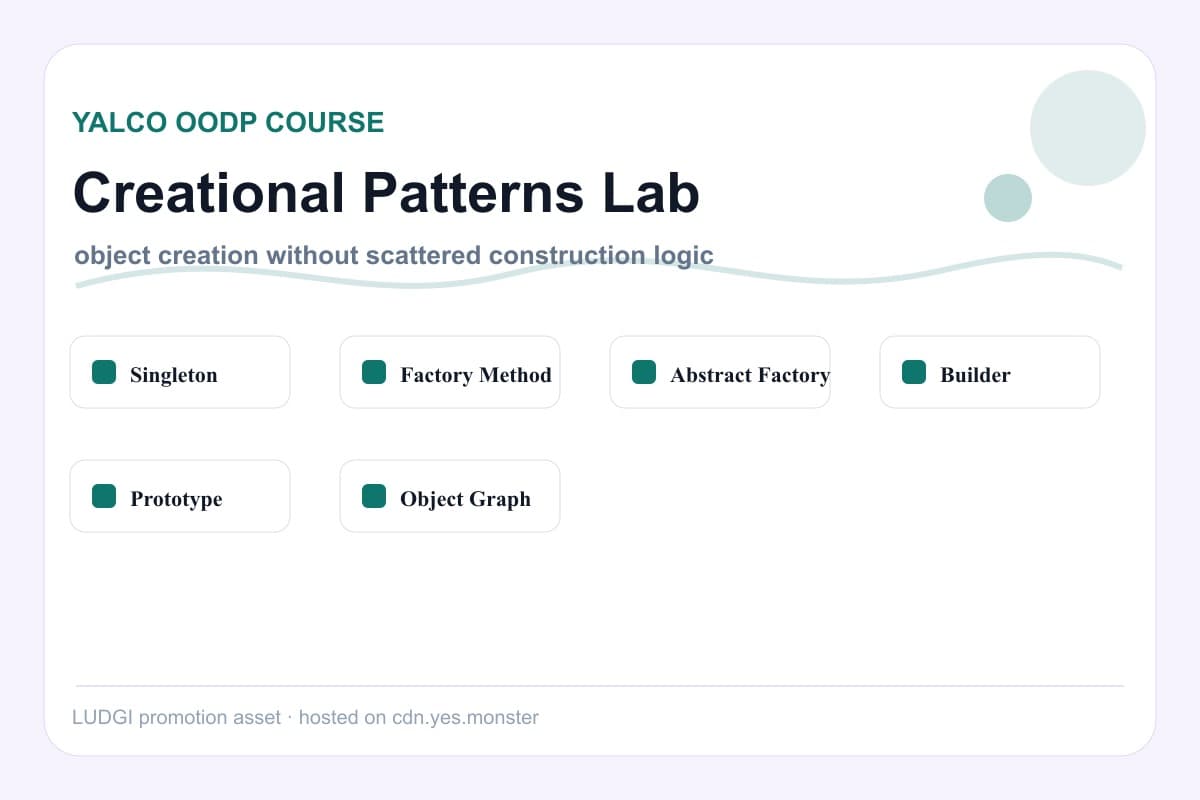 YALCO OODP COURSE

Creational Patterns Lab

object creation without scattered construction logic

Singleton

Factory Method

Abstract Factory

Builder

Prototype

Object Graph

LUDGI promotion asset · hosted on cdn.yes.monster