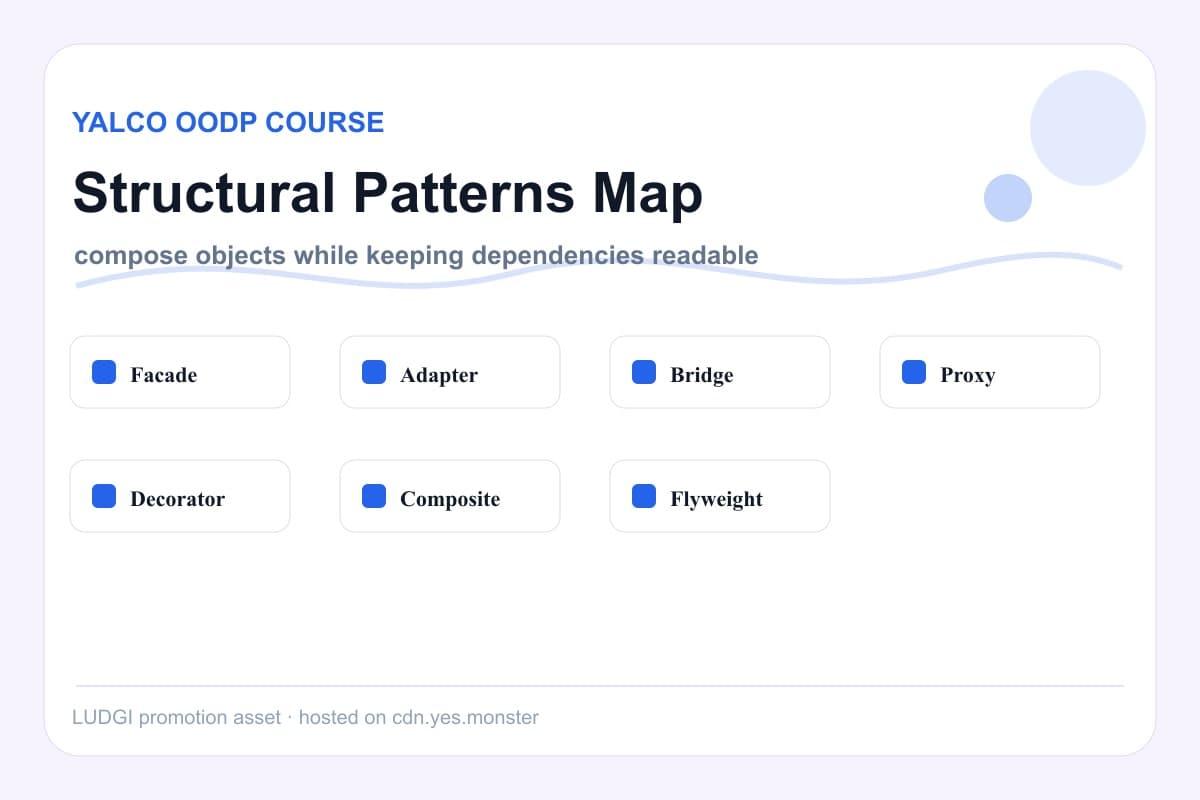 YALCO OODP COURSE

Structural Patterns Map

compose objects while keeping dependencies readable

Facade

Adapter

Bridge

Proxy

Decorator

Composite

Flyweight

LUDGI promotion asset · hosted on cdn.yes.monster