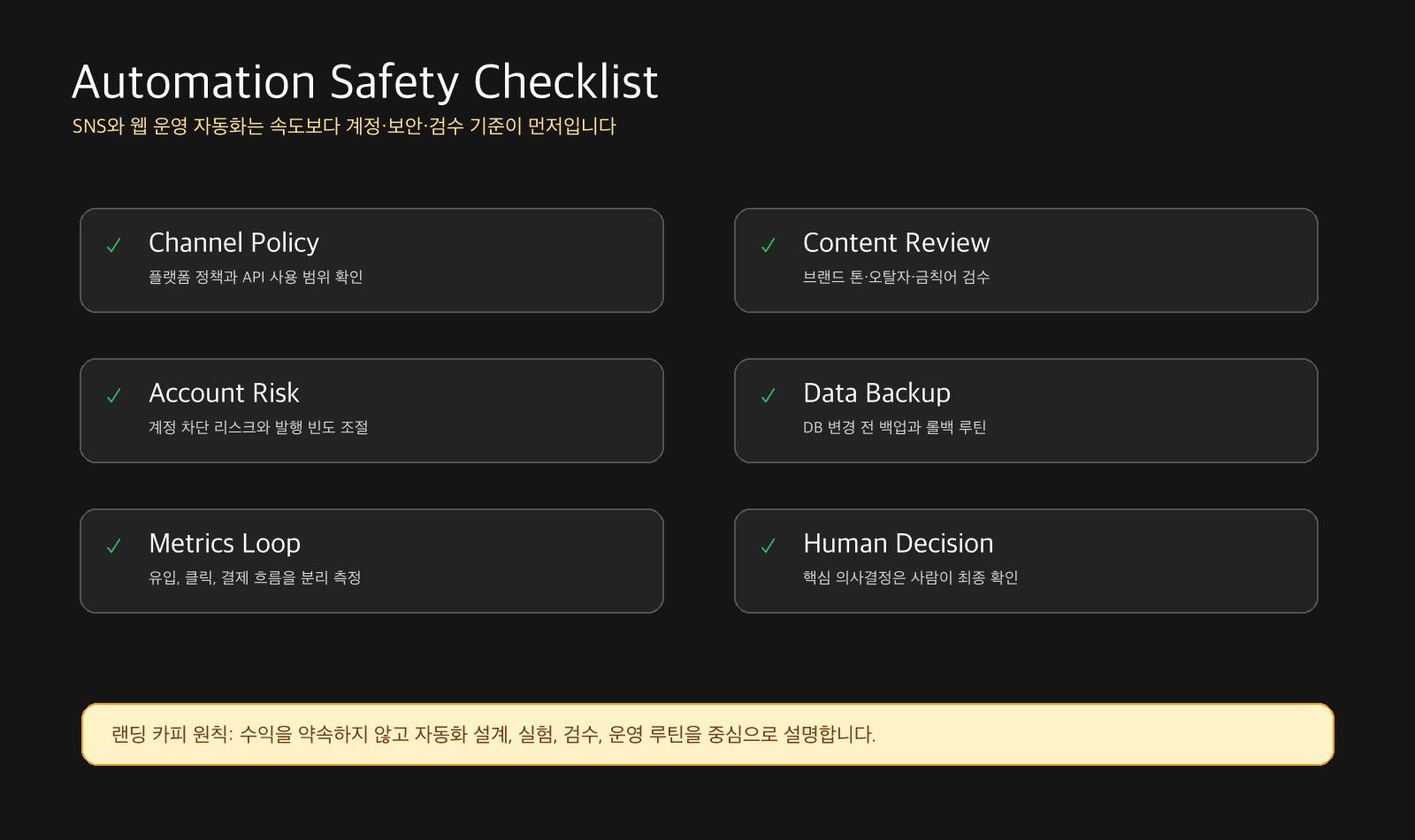 Automation Safety Checklist
SNS와 웹 운영 자동화는 속도보다 계정·보안·검수 기준이 먼저입니다

✓ Channel Policy
플랫폼 정책과 API 사용 범위 확인

✓ Account Risk
계정 차단 리스크와 발행 빈도 조절

✓ Metrics Loop
유입, 클릭, 결제 흐름을 분리 측정

✓ Content Review
브랜드 톤·오탈자·금칙어 검수

✓ Data Backup
DB 변경 전 백업과 롤백 루틴

✓ Human Decision
핵심 의사결정은 사람이 최종 확인

랜딩 카피 원칙: 수익을 약속하지 않고 자동화 설계, 실험, 검수, 운영 루틴을 중심으로 설명합니다.